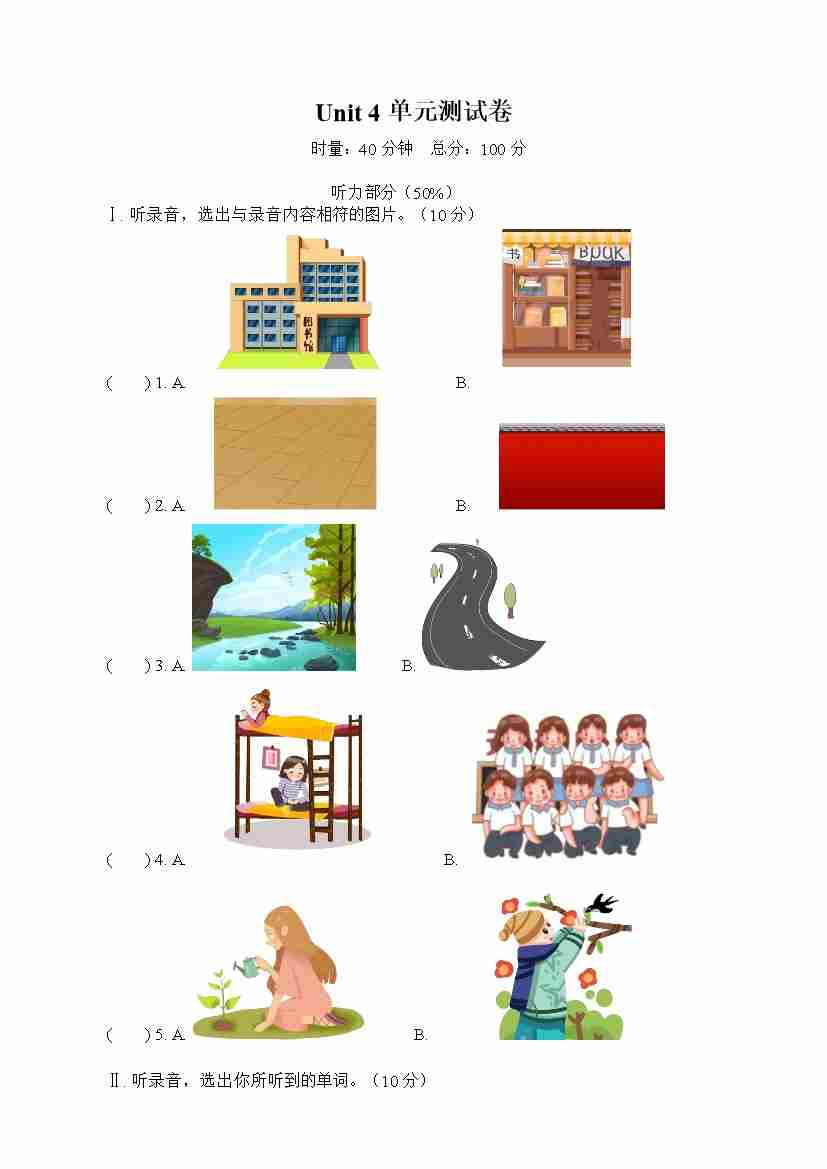 Unit 4 单元测试卷

时量：40 分钟　总分：100 分

听力部分（50%）

Ⅰ. 听录音，选出与录音内容相符的图片。（10 分）

图书馆

书　BOOK

(　　) 1. A.　　B.

(　　) 2. A.　　B.

(　　) 3. A.　　B.

(　　) 4. A.　　B.

(　　) 5. A.　　B.

Ⅱ. 听录音，选出你所听到的单词。（10 分）