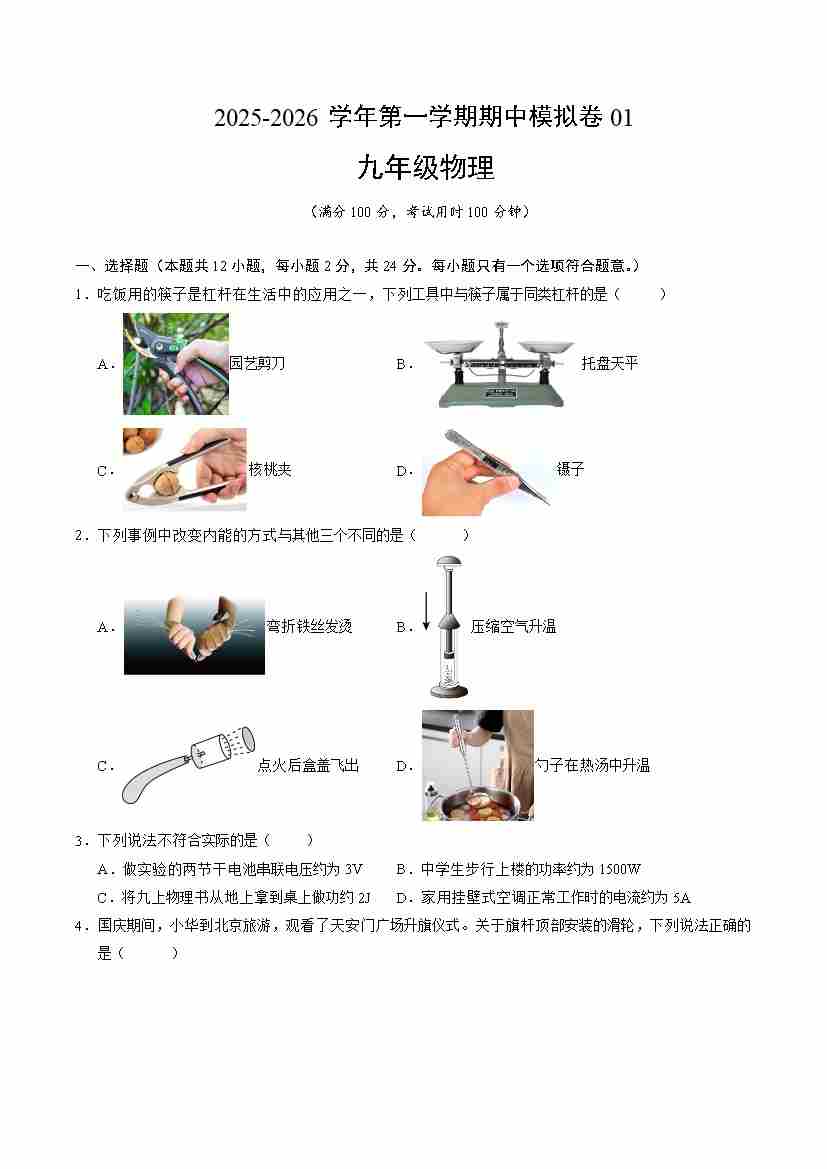 2025-2026 学年第一学期期中模拟卷 01

九年级物理

（满分 100 分，考试用时 100 分钟）

一、选择题（本题共 12 小题，每小题 2 分，共 24 分。每小题只有一个选项符合题意。）

1．吃饭用的筷子是杠杆在生活中的应用之一，下列工具中与筷子属于同类杠杆的是（　　）

A．园艺剪刀　　B．托盘天平

C．核桃夹　　D．镊子

2．下列事例中改变内能的方式与其他三个不同的是（　　）

A．弯折铁丝发烫　　B．压缩空气升温

C．点火后盒盖飞出　　D．勺子在热汤中升温

3．下列说法不符合实际的是（　　）

A．做实验的两节干电池串联电压约为 3V　　B．中学生步行上楼的功率约为 1500W

C．将九上物理书从地上拿到桌上做功约 2J　　D．家用挂壁式空调正常工作时的电流约为 5A

4．国庆期间，小华到北京旅游，观看了天安门广场升旗仪式。关于旗杆顶部安装的滑轮，下列说法正确的是（　　）