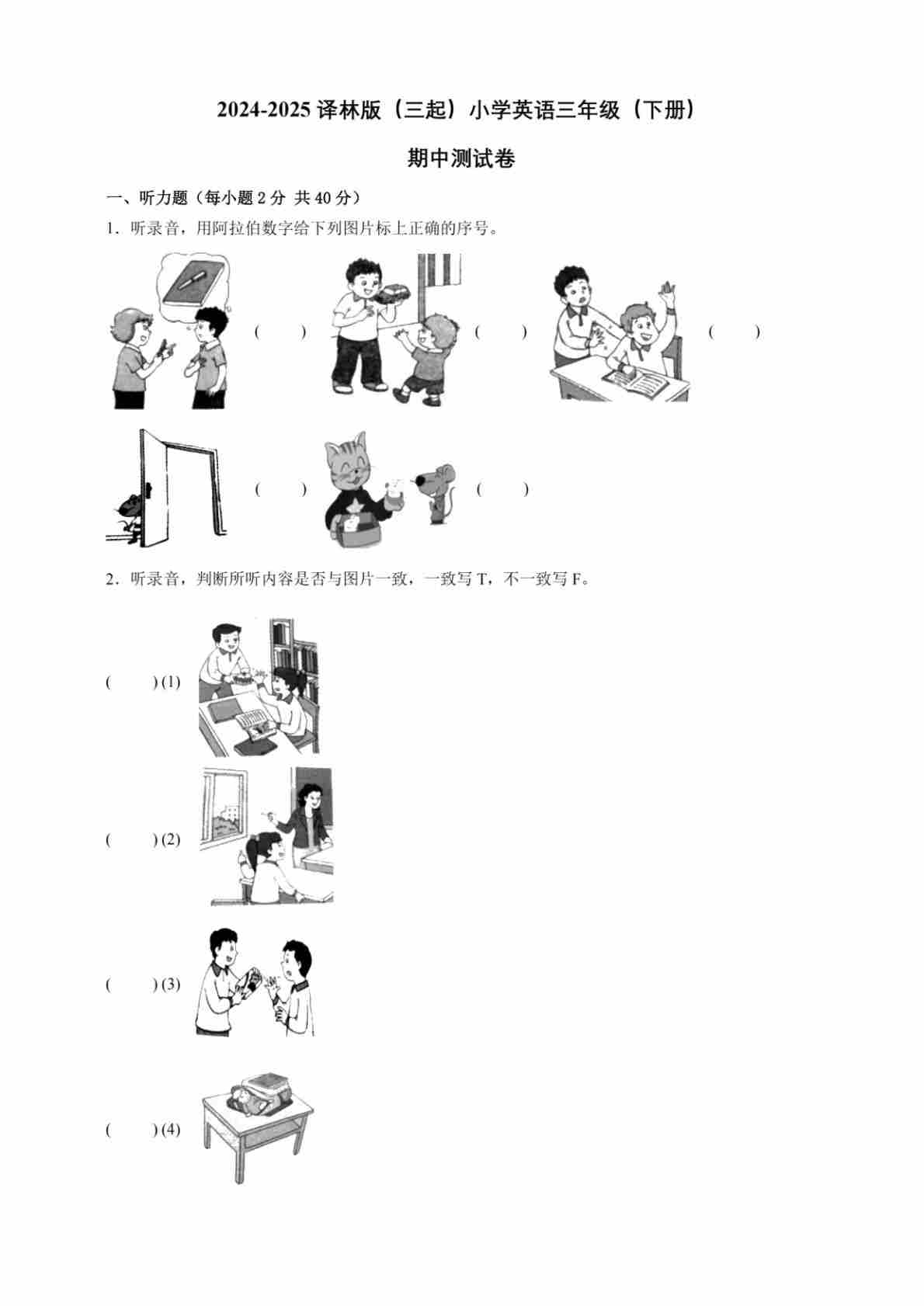 2024-2025 译林版（三起）小学英语三年级（下册）

期中测试卷

一、听力题（每小题 2 分 共 40 分）

1．听录音，用阿拉伯数字给下列图片标上正确的序号。

(　　)　　(　　)　　(　　)

(　　)　　(　　)

2．听录音，判断所听内容是否与图片一致，一致写 T，不一致写 F。

(　　) (1)

(　　) (2)

(　　) (3)

(　　) (4)