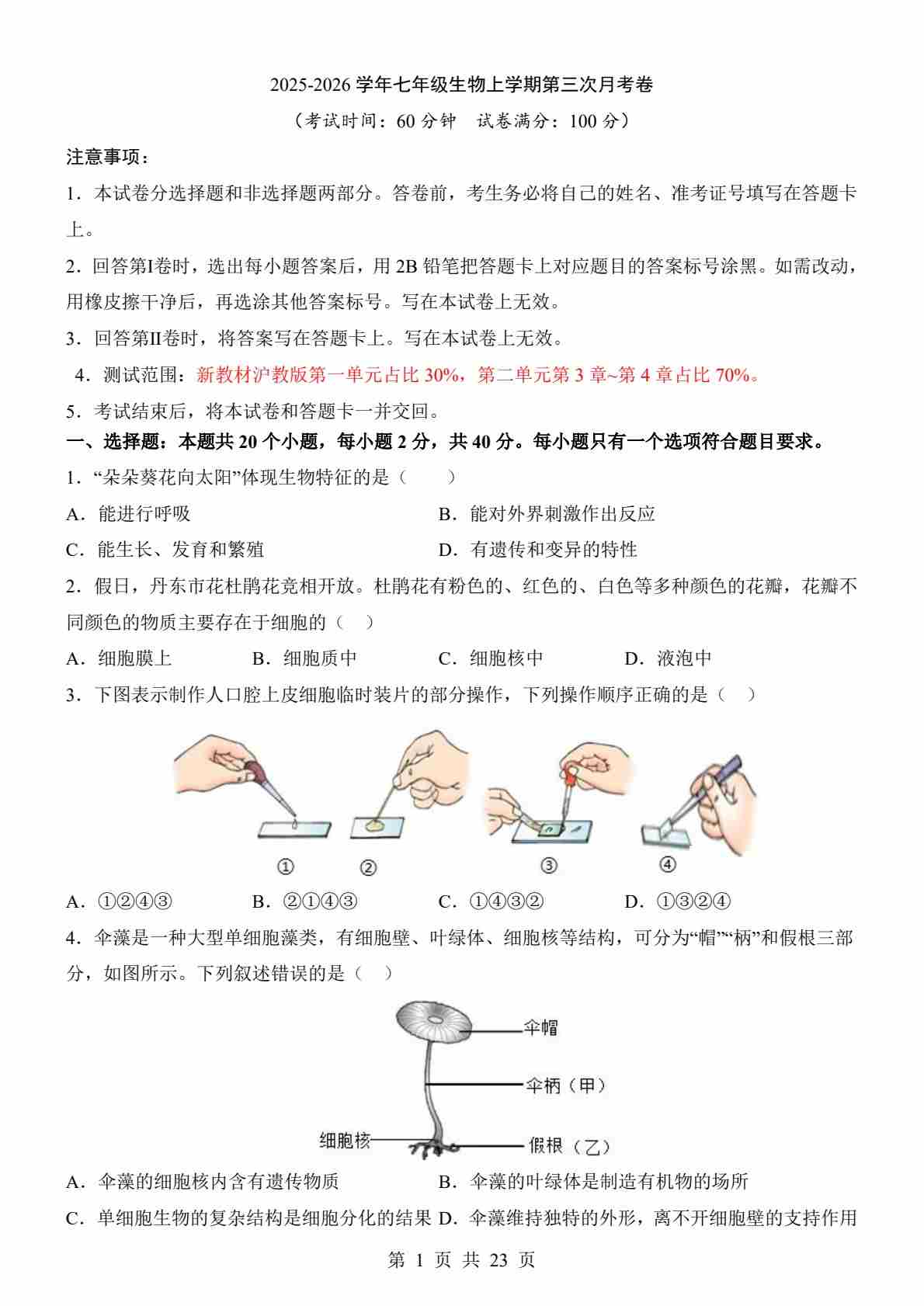 2025-2026 学年七年级生物上学期第三次月考卷

（考试时间：60 分钟　试卷满分：100 分）

注意事项：

1．本试卷分选择题和非选择题两部分。答卷前，考生务必将自己的姓名、准考证号填写在答题卡上。

2．回答第I卷时，选出每小题答案后，用 2B 铅笔把答题卡上对应题目的答案标号涂黑。如需改动，用橡皮擦干净后，再选涂其他答案标号。写在本试卷上无效。

3．回答第II卷时，将答案写在答题卡上。写在本试卷上无效。

4．测试范围：新教材沪教版第一单元占比 30%，第二单元第 3 章~第 4 章占比 70%。

5．考试结束后，将本试卷和答题卡一并交回。

一、选择题：本题共 20 个小题，每小题 2 分，共 40 分。每小题只有一个选项符合题目要求。

1．“朵朵葵花向太阳”体现生物特征的是（　　）

A．能进行呼吸
B．能对外界刺激作出反应
C．能生长、发育和繁殖
D．有遗传和变异的特性

2．假日，丹东市花杜鹃花竞相开放。杜鹃花有粉色的、红色的、白色等多种颜色的花瓣，花瓣不同颜色的物质主要存在于细胞的（　）

A．细胞膜上　B．细胞质中　C．细胞核中　D．液泡中

3．下图表示制作人口腔上皮细胞临时装片的部分操作，下列操作顺序正确的是（　）

①　②　③　④

A．①②④③　B．②①④③　C．①④③②　D．①③②④

4．伞藻是一种大型单细胞藻类，有细胞壁、叶绿体、细胞核等结构，可分为“帽”“柄”和假根三部分，如图所示。下列叙述错误的是（　）

伞帽
伞柄（甲）
细胞核
假根（乙）

A．伞藻的细胞核内含有遗传物质
B．伞藻的叶绿体是制造有机物的场所
C．单细胞生物的复杂结构是细胞分化的结果
D．伞藻维持独特的外形，离不开细胞壁的支持作用

第 1 页 共 23 页