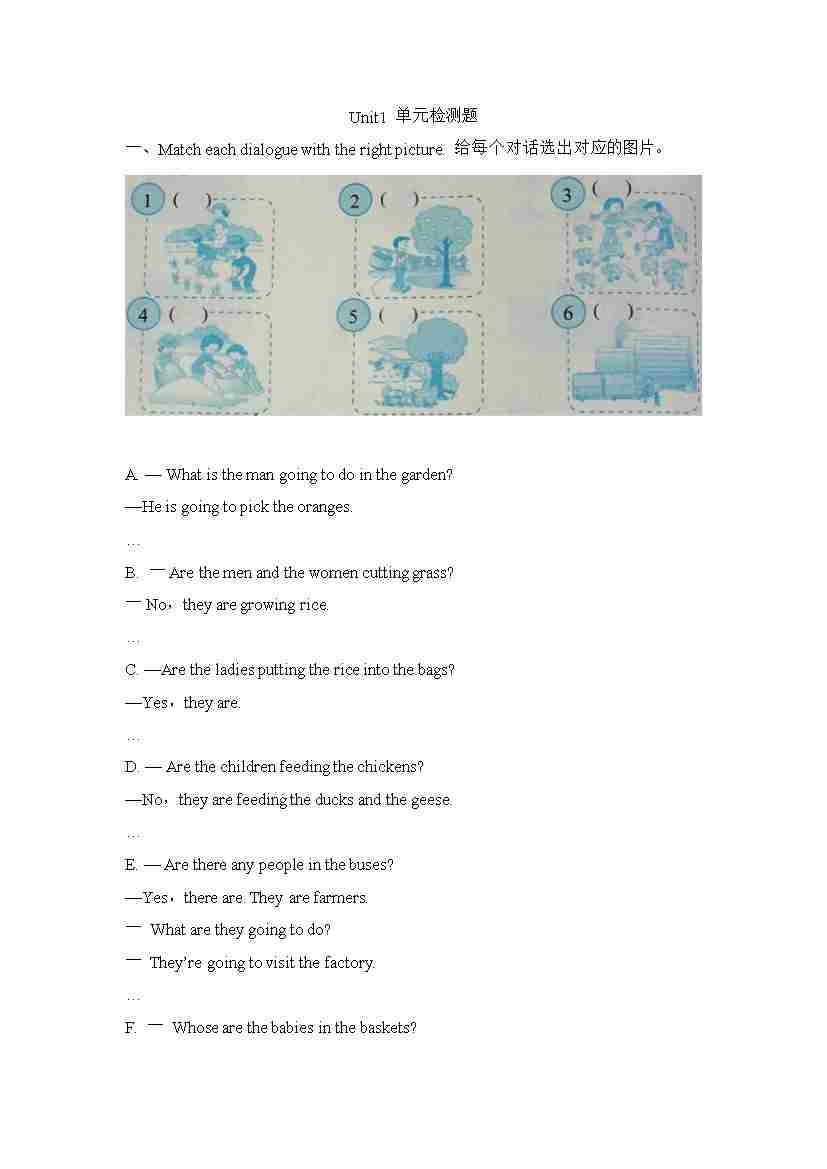 Unit1 单元检测题

一、Match each dialogue with the right picture. 给每个对话选出对应的图片。

1 ( )
2 ( )
3 ( )
4 ( )
5 ( )
6 ( )

A. — What is the man going to do in the garden?

—He is going to pick the oranges.

…

B. — Are the men and the women cutting grass?

— No，they are growing rice.

…

C. —Are the ladies putting the rice into the bags?

—Yes，they are.

…

D. — Are the children feeding the chickens?

—No，they are feeding the ducks and the geese.

…

E. — Are there any people in the buses?

—Yes，there are. They are farmers.

— What are they going to do?

— They're going to visit the factory.

…

F. — Whose are the babies in the baskets?