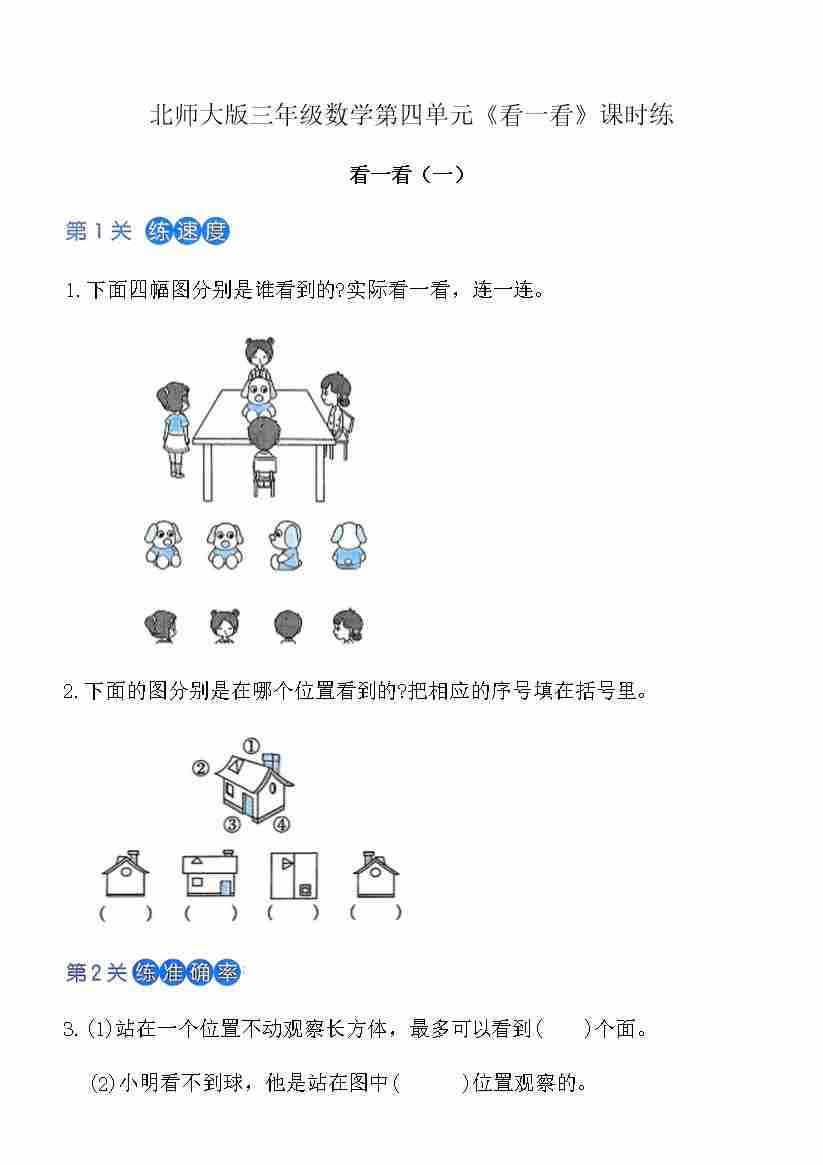 北师大版三年级数学第四单元《看一看》课时练

看一看（一）

第1关 练速度

1.下面四幅图分别是谁看到的?实际看一看，连一连。

2.下面的图分别是在哪个位置看到的?把相应的序号填在括号里。

①
②
③ ④

( ) ( ) ( ) ( )

第2关 练准确率

3.(1)站在一个位置不动观察长方体，最多可以看到( )个面。

(2)小明看不到球，他是站在图中( )位置观察的。