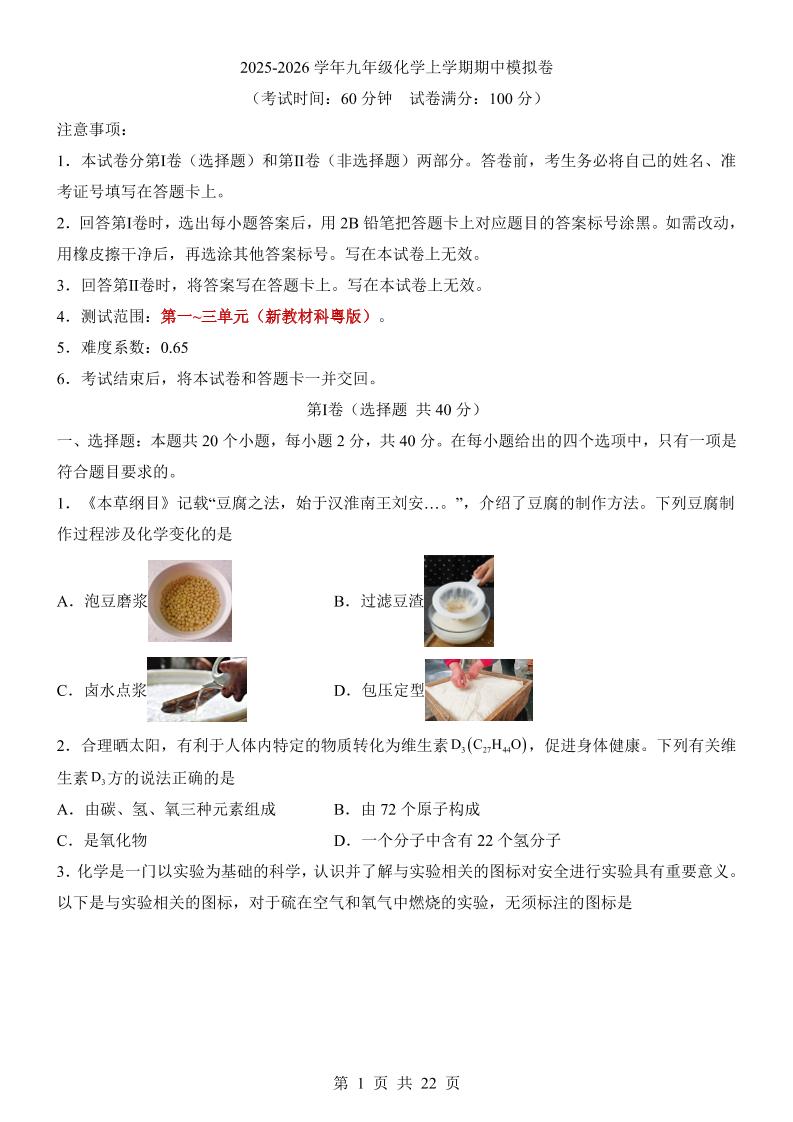 2025-2026 学年九年级化学上学期期中模拟卷
（考试时间：60 分钟　试卷满分：100 分）

注意事项：
1．本试卷分第Ⅰ卷（选择题）和第Ⅱ卷（非选择题）两部分。答卷前，考生务必将自己的姓名、准考证号填写在答题卡上。
2．回答第Ⅰ卷时，选出每小题答案后，用 2B 铅笔把答题卡上对应题目的答案标号涂黑。如需改动，用橡皮擦干净后，再选涂其他答案标号。写在本试卷上无效。
3．回答第Ⅱ卷时，将答案写在答题卡上。写在本试卷上无效。
4．测试范围：第一~三单元（新教材科粤版）。
5．难度系数：0.65
6．考试结束后，将本试卷和答题卡一并交回。

第Ⅰ卷（选择题 共 40 分）

一、选择题：本题共 20 个小题，每小题 2 分，共 40 分。在每小题给出的四个选项中，只有一项是符合题目要求的。
1．《本草纲目》记载“豆腐之法，始于汉淮南王刘安…。”，介绍了豆腐的制作方法。下列豆腐制作过程涉及化学变化的是
A．泡豆磨浆　　B．过滤豆渣
C．卤水点浆　　D．包压定型
2．合理晒太阳，有利于人体内特定的物质转化为维生素 $D_3(C_{27}H_{44}O)$，促进身体健康。下列有关维生素 $D_3$ 方的说法正确的是
A．由碳、氢、氧三种元素组成　　B．由 72 个原子构成
C．是氧化物　　D．一个分子中含有 22 个氢分子
3．化学是一门以实验为基础的科学，认识并了解与实验相关的图标对安全进行实验具有重要意义。以下是与实验相关的图标，对于硫在空气和氧气中燃烧的实验，无须标注的图标是

第 1 页 共 22 页