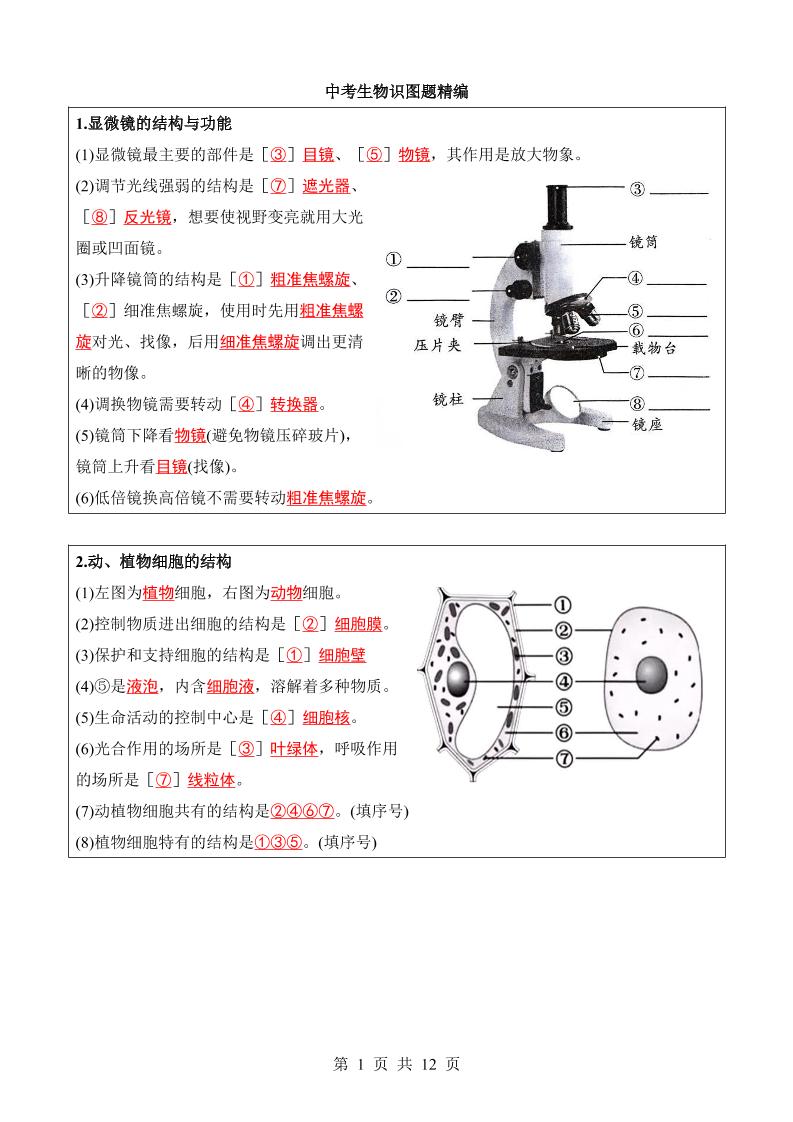 中考生物识图题精编

1.显微镜的结构与功能

(1)显微镜最主要的部件是［③］目镜、［⑤］物镜，其作用是放大物象。

(2)调节光线强弱的结构是［⑦］遮光器、［⑧］反光镜，想要使视野变亮就用大光圈或凹面镜。

(3)升降镜筒的结构是［①］粗准焦螺旋、［②］细准焦螺旋，使用时先用粗准焦螺旋对光、找像，后用细准焦螺旋调出更清晰的物像。

(4)调换物镜需要转动［④］转换器。

(5)镜筒下降看物镜(避免物镜压碎玻片)，镜筒上升看目镜(找像)。

(6)低倍镜换高倍镜不需要转动粗准焦螺旋。

③
镜筒
①
④
②
⑤
镜臂
⑥
压片夹
载物台
⑦
镜柱
⑧
镜座

2.动、植物细胞的结构

(1)左图为植物细胞，右图为动物细胞。

(2)控制物质进出细胞的结构是［②］细胞膜。

(3)保护和支持细胞的结构是［①］细胞壁

(4)⑤是液泡，内含细胞液，溶解着多种物质。

(5)生命活动的控制中心是［④］细胞核。

(6)光合作用的场所是［③］叶绿体，呼吸作用的场所是［⑦］线粒体。

(7)动植物细胞共有的结构是②④⑥⑦。(填序号)

(8)植物细胞特有的结构是①③⑤。(填序号)

①
②
③
④
⑤
⑥
⑦

第 1 页 共 12 页