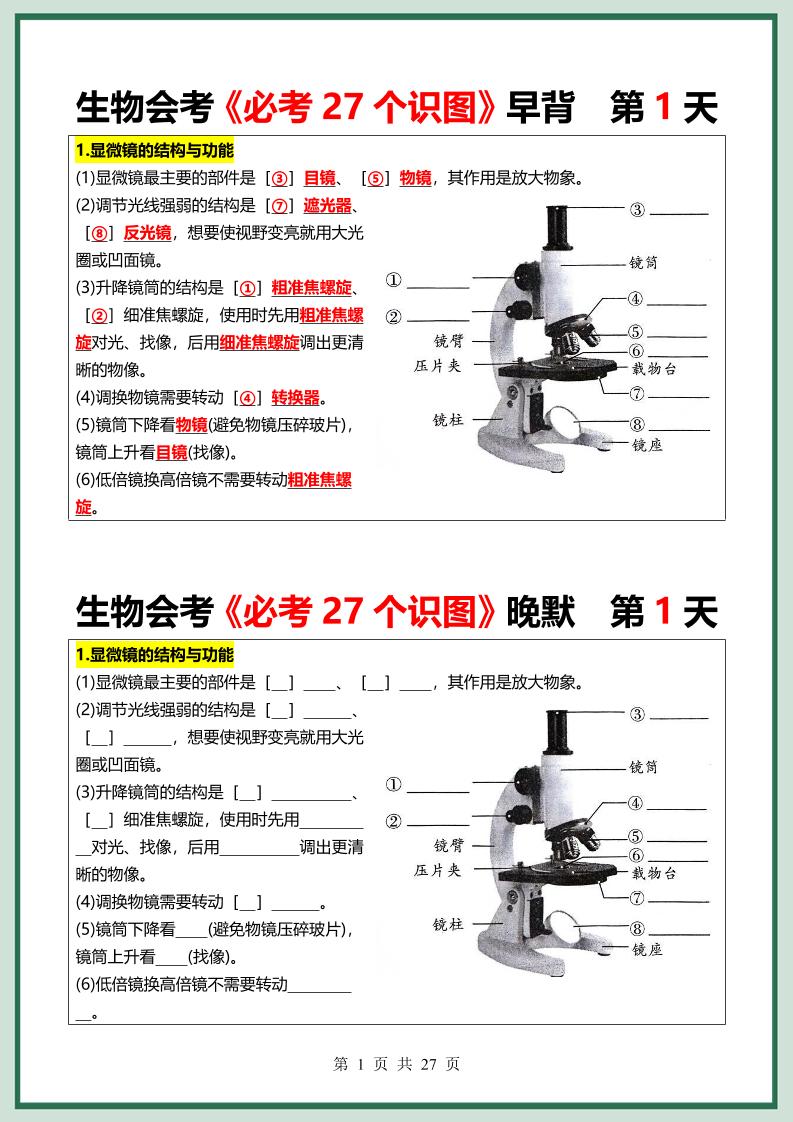 生物会考《必考 27 个识图》早背　第 1 天

1.显微镜的结构与功能
(1)显微镜最主要的部件是［③］目镜、［⑤］物镜，其作用是放大物象。
(2)调节光线强弱的结构是［⑦］遮光器、［⑧］反光镜，想要使视野变亮就用大光圈或凹面镜。
(3)升降镜筒的结构是［①］粗准焦螺旋、［②］细准焦螺旋，使用时先用粗准焦螺旋对光、找像，后用细准焦螺旋调出更清晰的物像。
(4)调换物镜需要转动［④］转换器。
(5)镜筒下降看物镜(避免物镜压碎玻片)，镜筒上升看目镜(找像)。
(6)低倍镜换高倍镜不需要转动粗准焦螺旋。

③ ______
镜筒
① ______
④ ______
② ______
⑤ ______
镜臂
⑥ ______
压片夹
载物台
⑦ ______
镜柱
⑧ ______
镜座

生物会考《必考 27 个识图》晚默　第 1 天

1.显微镜的结构与功能
(1)显微镜最主要的部件是［__］____、［__］____，其作用是放大物象。
(2)调节光线强弱的结构是［__］______、［__］______，想要使视野变亮就用大光圈或凹面镜。
(3)升降镜筒的结构是［__］__________、［__］细准焦螺旋，使用时先用__________对光、找像，后用__________调出更清晰的物像。
(4)调换物镜需要转动［__］______。
(5)镜筒下降看____(避免物镜压碎玻片)，镜筒上升看____(找像)。
(6)低倍镜换高倍镜不需要转动__________。

③ ______
镜筒
① ______
④ ______
② ______
⑤ ______
镜臂
⑥ ______
压片夹
载物台
⑦ ______
镜柱
⑧ ______
镜座

第 1 页 共 27 页