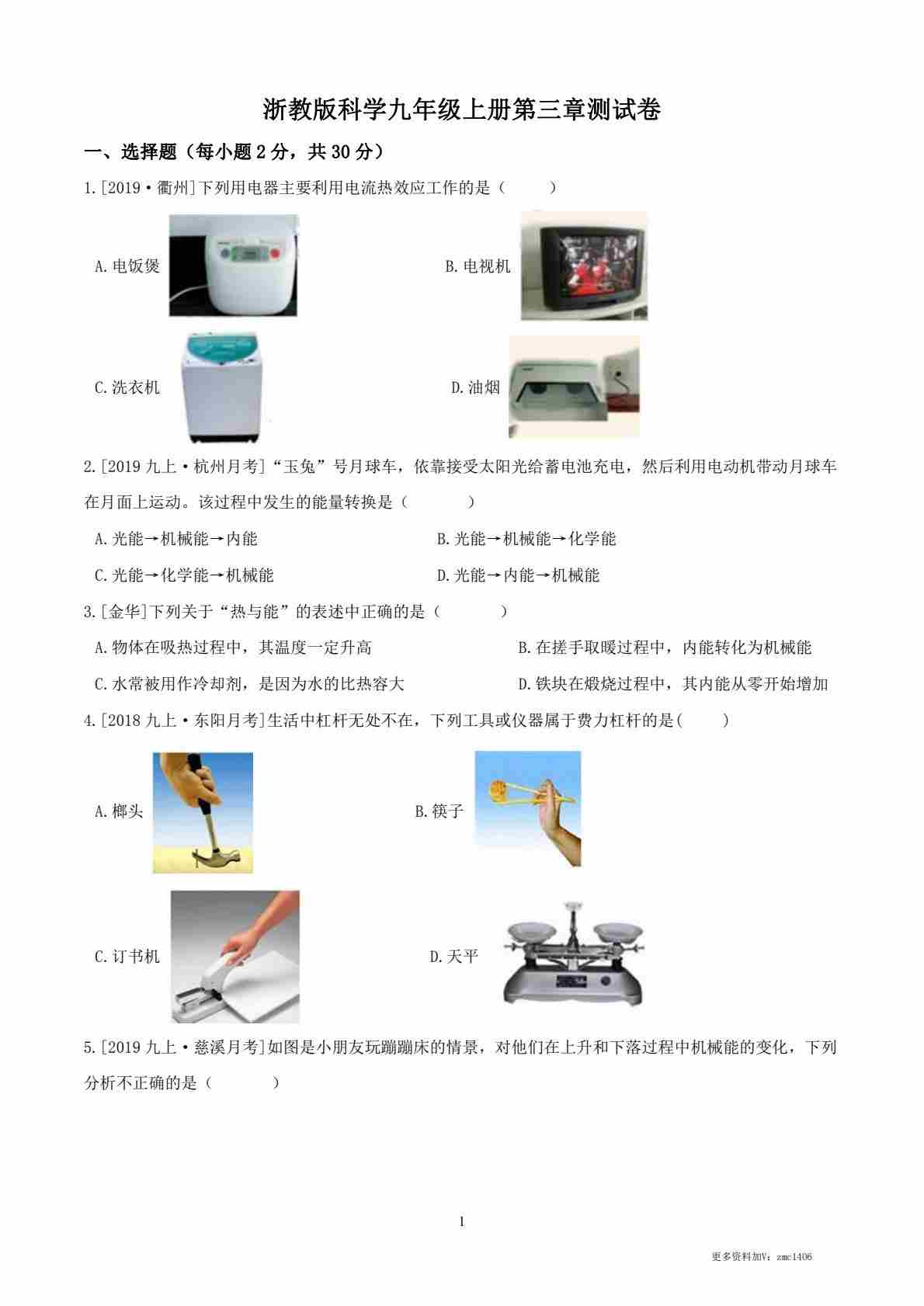 浙教版科学九年级上册第三章测试卷

一、选择题（每小题 2 分，共 30 分）

1.[2019·衢州]下列用电器主要利用电流热效应工作的是（　　）

A.电饭煲

B.电视机

C.洗衣机

D.油烟

2.[2019 九上·杭州月考]“玉兔”号月球车，依靠接受太阳光给蓄电池充电，然后利用电动机带动月球车在月面上运动。该过程中发生的能量转换是（　　）

A.光能→机械能→内能

B.光能→机械能→化学能

C.光能→化学能→机械能

D.光能→内能→机械能

3.[金华]下列关于“热与能”的表述中正确的是（　　）

A.物体在吸热过程中，其温度一定升高

B.在搓手取暖过程中，内能转化为机械能

C.水常被用作冷却剂，是因为水的比热容大

D.铁块在煅烧过程中，其内能从零开始增加

4.[2018 九上·东阳月考]生活中杠杆无处不在，下列工具或仪器属于费力杠杆的是（　　）

A.榔头

B.筷子

C.订书机

D.天平

5.[2019 九上·慈溪月考]如图是小朋友玩蹦蹦床的情景，对他们在上升和下落过程中机械能的变化，下列分析不正确的是（　　）

1

更多资料加V：zmc1406