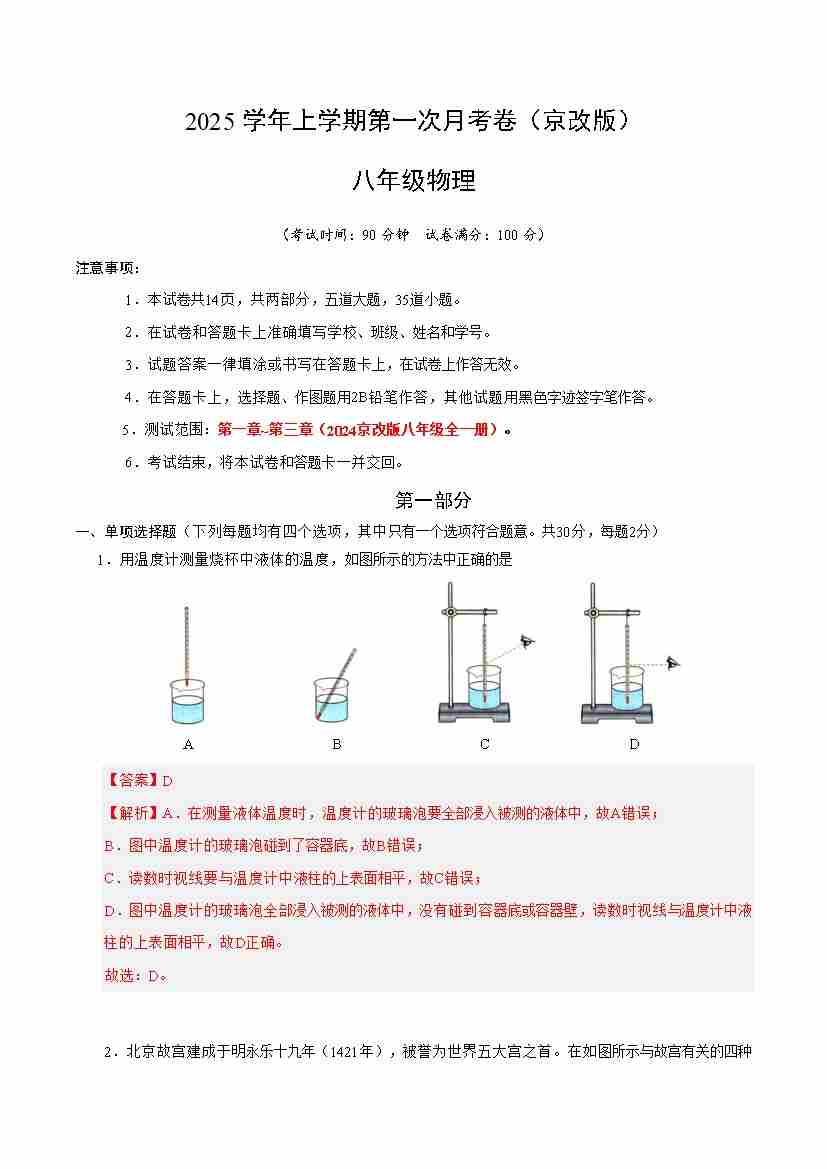 2025 学年上学期第一次月考卷（京改版）

八年级物理

（考试时间：90 分钟　试卷满分：100 分）

注意事项：

1．本试卷共14页，共两部分，五道大题，35道小题。

2．在试卷和答题卡上准确填写学校、班级、姓名和学号。

3．试题答案一律填涂或书写在答题卡上，在试卷上作答无效。

4．在答题卡上，选择题、作图题用2B铅笔作答，其他试题用黑色字迹签字笔作答。

5．测试范围：第一章~第三章（2024京改版八年级全一册）。

6．考试结束，将本试卷和答题卡一并交回。

第一部分

一、单项选择题（下列每题均有四个选项，其中只有一个选项符合题意。共30分，每题2分）

1．用温度计测量烧杯中液体的温度，如图所示的方法中正确的是

A　B　C　D

【答案】D

【解析】A．在测量液体温度时，温度计的玻璃泡要全部浸入被测的液体中，故A错误；

B．图中温度计的玻璃泡碰到了容器底，故B错误；

C、读数时视线要与温度计中液柱的上表面相平，故C错误；

D．图中温度计的玻璃泡全部浸入被测的液体中，没有碰到容器底或容器壁，读数时视线与温度计中液柱的上表面相平，故D正确。

故选：D。

2．北京故宫建成于明永乐十九年（1421年），被誉为世界五大宫之首。在如图所示与故宫有关的四种