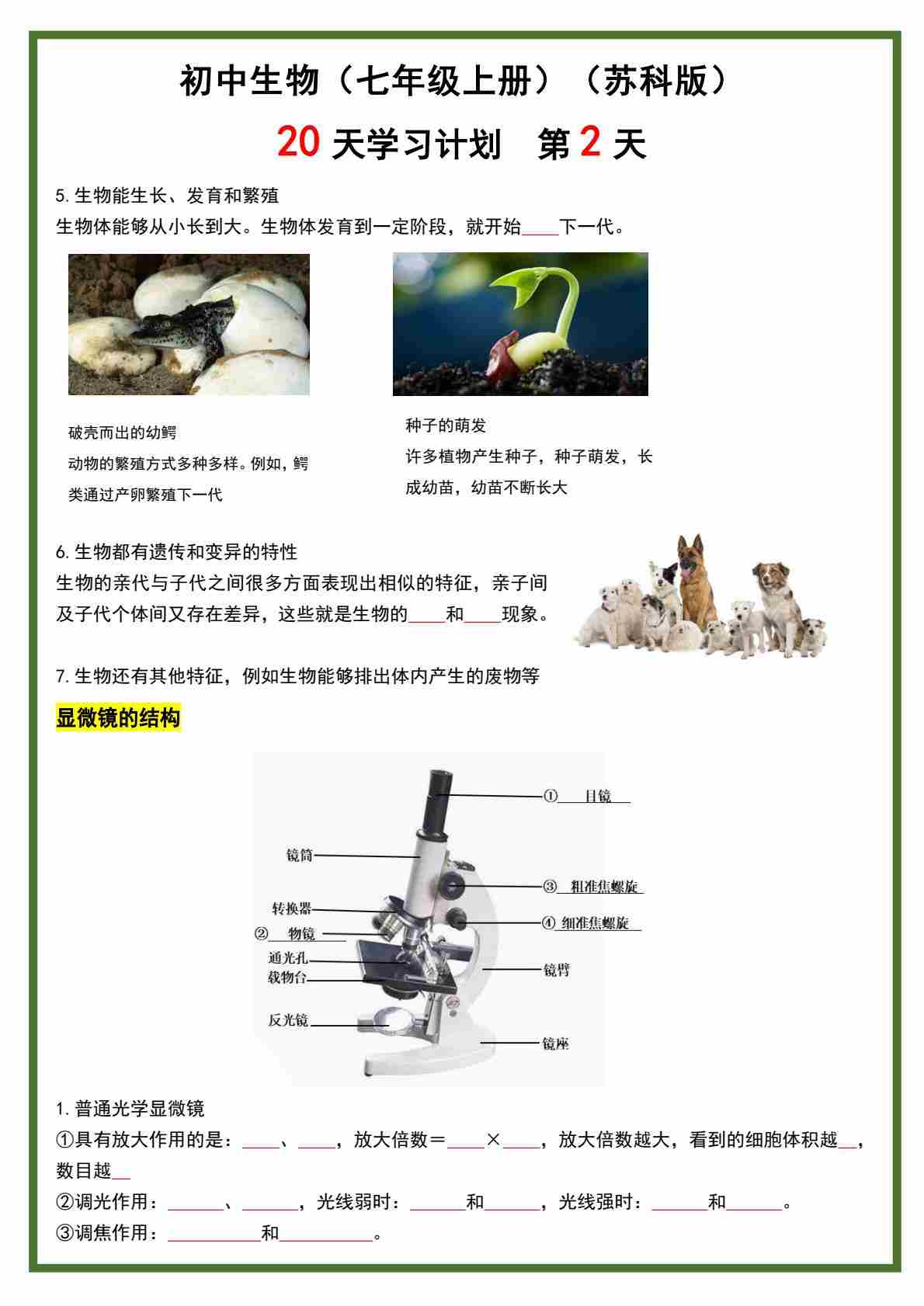 初中生物（七年级上册）（苏科版）

20 天学习计划　第 2 天

5. 生物能生长、发育和繁殖
生物体能够从小长到大。生物体发育到一定阶段，就开始____下一代。

破壳而出的幼鳄
动物的繁殖方式多种多样。例如，鳄类通过产卵繁殖下一代

种子的萌发
许多植物产生种子，种子萌发，长成幼苗，幼苗不断长大

6. 生物都有遗传和变异的特性
生物的亲代与子代之间很多方面表现出相似的特征，亲子间及子代个体间又存在差异，这些就是生物的____和____现象。

7. 生物还有其他特征，例如生物能够排出体内产生的废物等

显微镜的结构

① 目镜
镜筒
③ 粗准焦螺旋
转换器
④ 细准焦螺旋
② 物镜
通光孔
载物台
镜臂
反光镜
镜座

1. 普通光学显微镜
①具有放大作用的是：____、____，放大倍数＝____×____，放大倍数越大，看到的细胞体积越__，数目越__
②调光作用：______、______，光线弱时：______和______，光线强时：______和______。
③调焦作用：__________和__________。