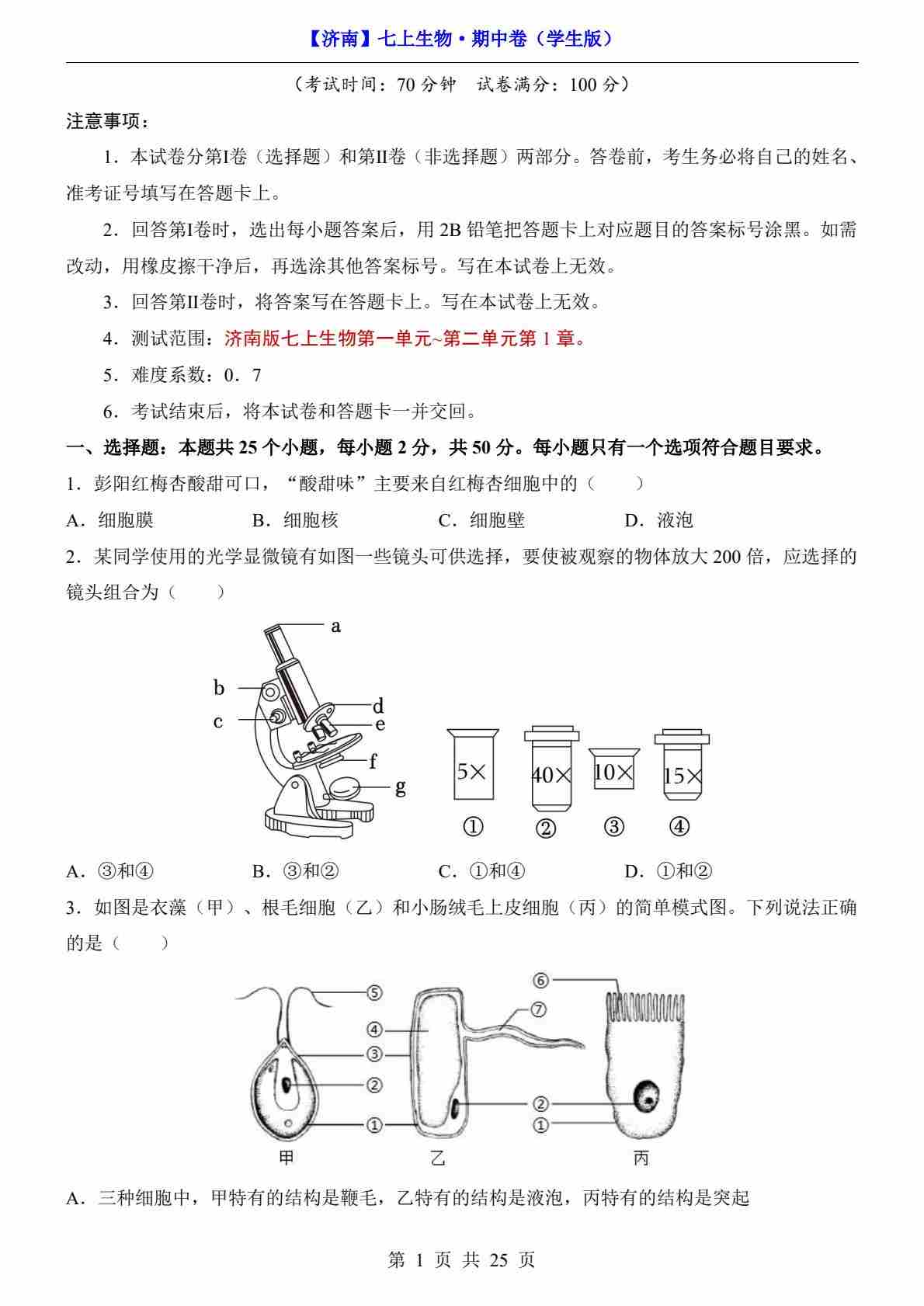 【济南】七上生物·期中卷（学生版）

（考试时间：70 分钟　试卷满分：100 分）

注意事项：

1．本试卷分第I卷（选择题）和第II卷（非选择题）两部分。答卷前，考生务必将自己的姓名、准考证号填写在答题卡上。

2．回答第I卷时，选出每小题答案后，用 2B 铅笔把答题卡上对应题目的答案标号涂黑。如需改动，用橡皮擦干净后，再选涂其他答案标号。写在本试卷上无效。

3．回答第II卷时，将答案写在答题卡上。写在本试卷上无效。

4．测试范围：济南版七上生物第一单元~第二单元第 1 章。

5．难度系数：0．7

6．考试结束后，将本试卷和答题卡一并交回。

一、选择题：本题共 25 个小题，每小题 2 分，共 50 分。每小题只有一个选项符合题目要求。

1．彭阳红梅杏酸甜可口，“酸甜味”主要来自红梅杏细胞中的（　　）

A．细胞膜　　B．细胞核　　C．细胞壁　　D．液泡

2．某同学使用的光学显微镜有如图一些镜头可供选择，要使被观察的物体放大 200 倍，应选择的镜头组合为（　　）

a
b
c
d
e
f
g
5×
40×
10×
15×
①　②　③　④

A．③和④　　B．③和②　　C．①和④　　D．①和②

3．如图是衣藻（甲）、根毛细胞（乙）和小肠绒毛上皮细胞（丙）的简单模式图。下列说法正确的是（　　）

⑤
④
③
②
①
⑥
⑦
②
①
甲　乙　丙

A．三种细胞中，甲特有的结构是鞭毛，乙特有的结构是液泡，丙特有的结构是突起

第 1 页 共 25 页